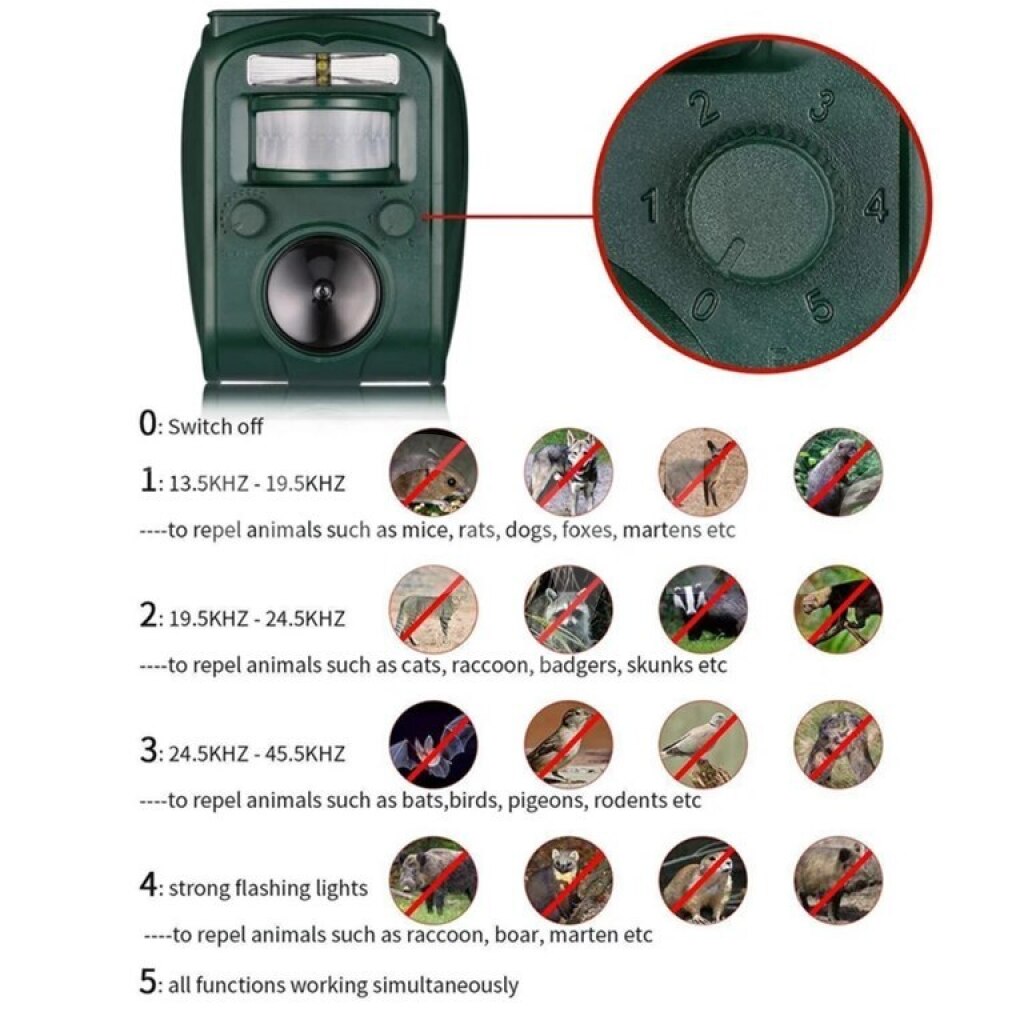 2 3
1 4
0 5

0: Switch off

1: 13.5KHZ - 19.5KHZ

----to repel animals such as mice, rats, dogs, foxes, martens etc

2: 19.5KHZ - 24.5KHZ

----to repel animals such as cats, raccoon, badgers, skunks etc

3: 24.5KHZ - 45.5KHZ

----to repel animals such as bats,birds, pigeons, rodents etc

4: strong flashing lights

----to repel animals such as raccoon, boar, marten etc

5: all functions working simultaneously