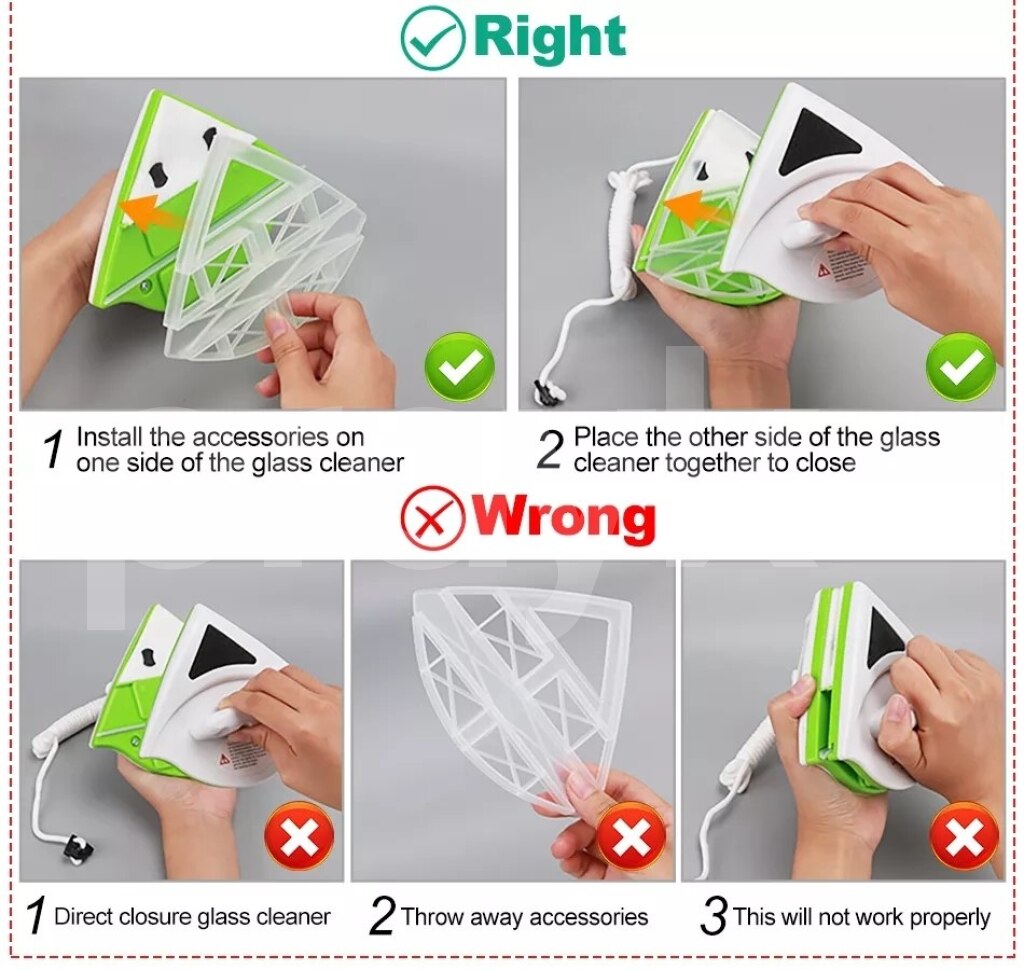 Right

1 Install the accessories on one side of the glass cleaner

2 Place the other side of the glass cleaner together to close

Wrong

1 Direct closure glass cleaner

2 Throw away accessories

3 This will not work properly