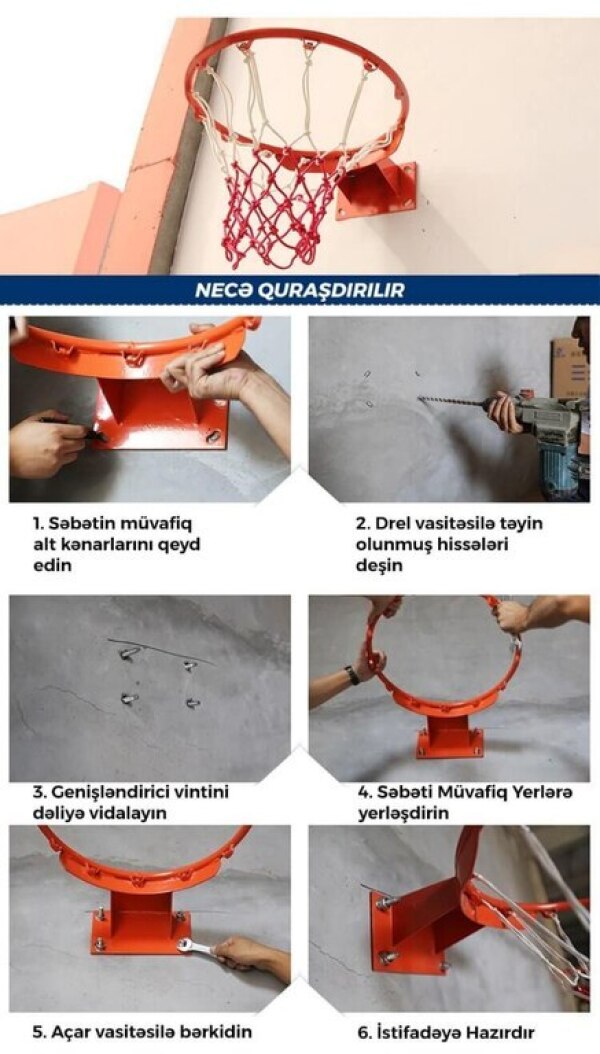 NECƏ QURAŞDIRILIR

1. Səbətin müvafiq alt kənarlarını qeyd edin

2. Drel vasitəsilə təyin olunmuş hissələri deşin

3. Genişləndirici vintini dəliyə vidalayın

4. Səbəti Müvafiq Yerlərə yerləşdirin

5. Açar vasitəsilə bərkidin

6. İstifadəyə Hazırdır