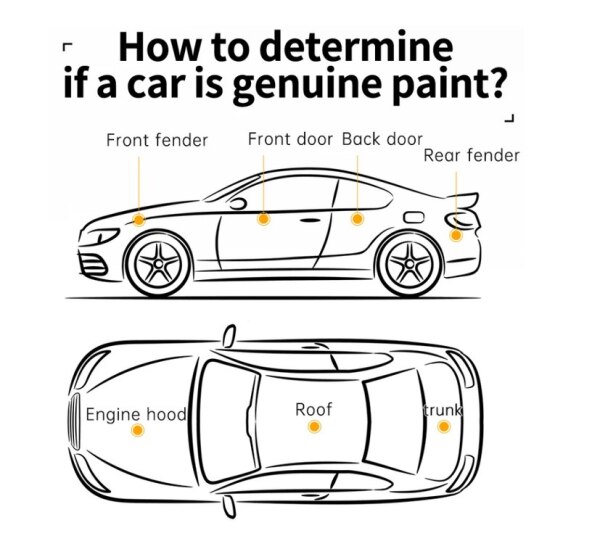 How to determine if a car is genuine paint?

Front fender
Front door
Back door
Rear fender

Engine hood
Roof
trunk