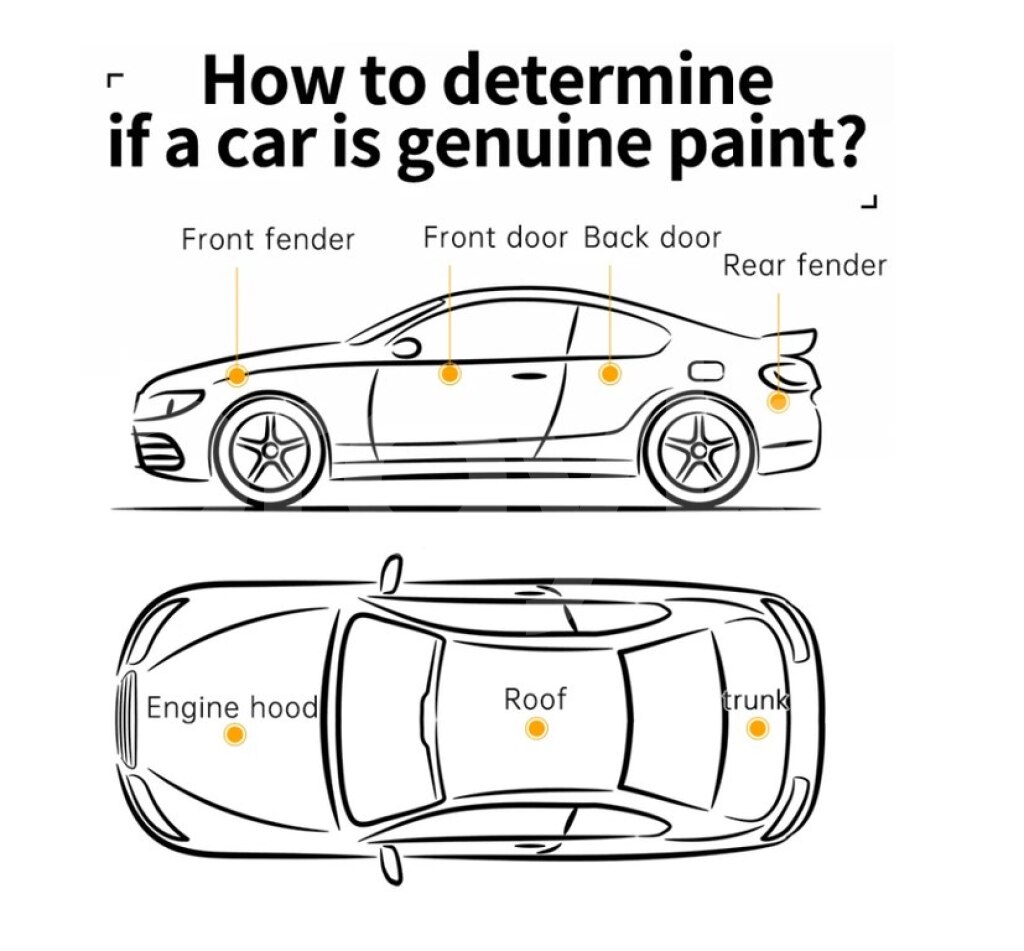 How to determine if a car is genuine paint?

Front fender
Front door
Back door
Rear fender

Engine hood
Roof
trunk