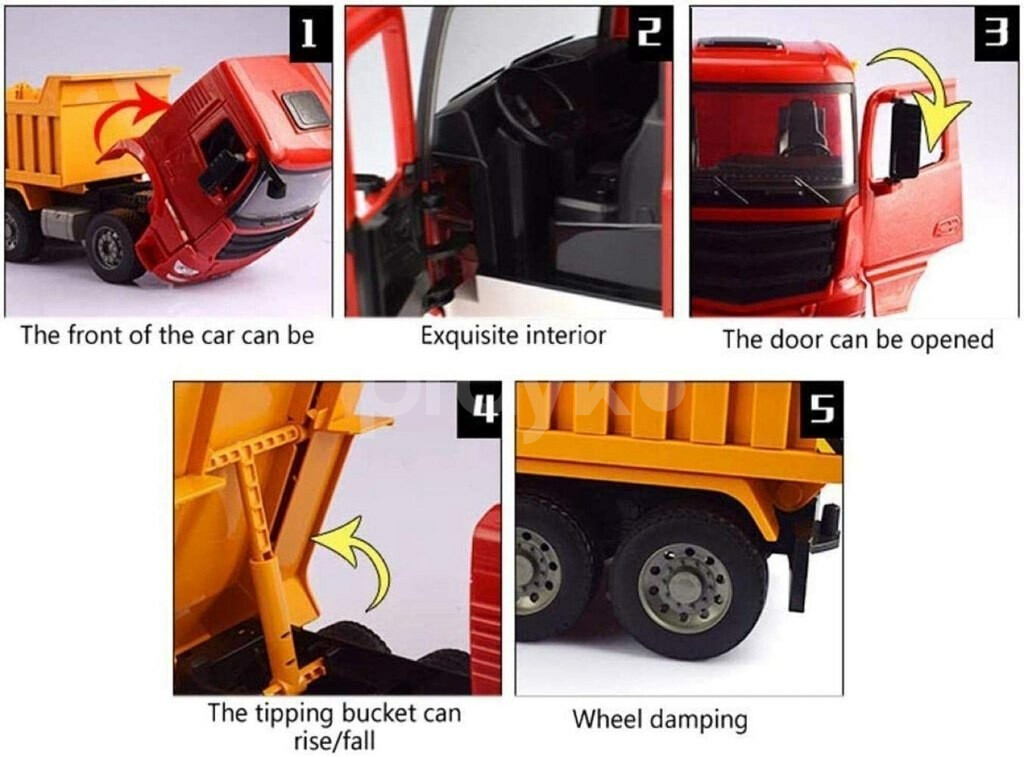 1

The front of the car can be

2

Exquisite interior

3

The door can be opened

4

The tipping bucket can rise/fall

5

Wheel damping