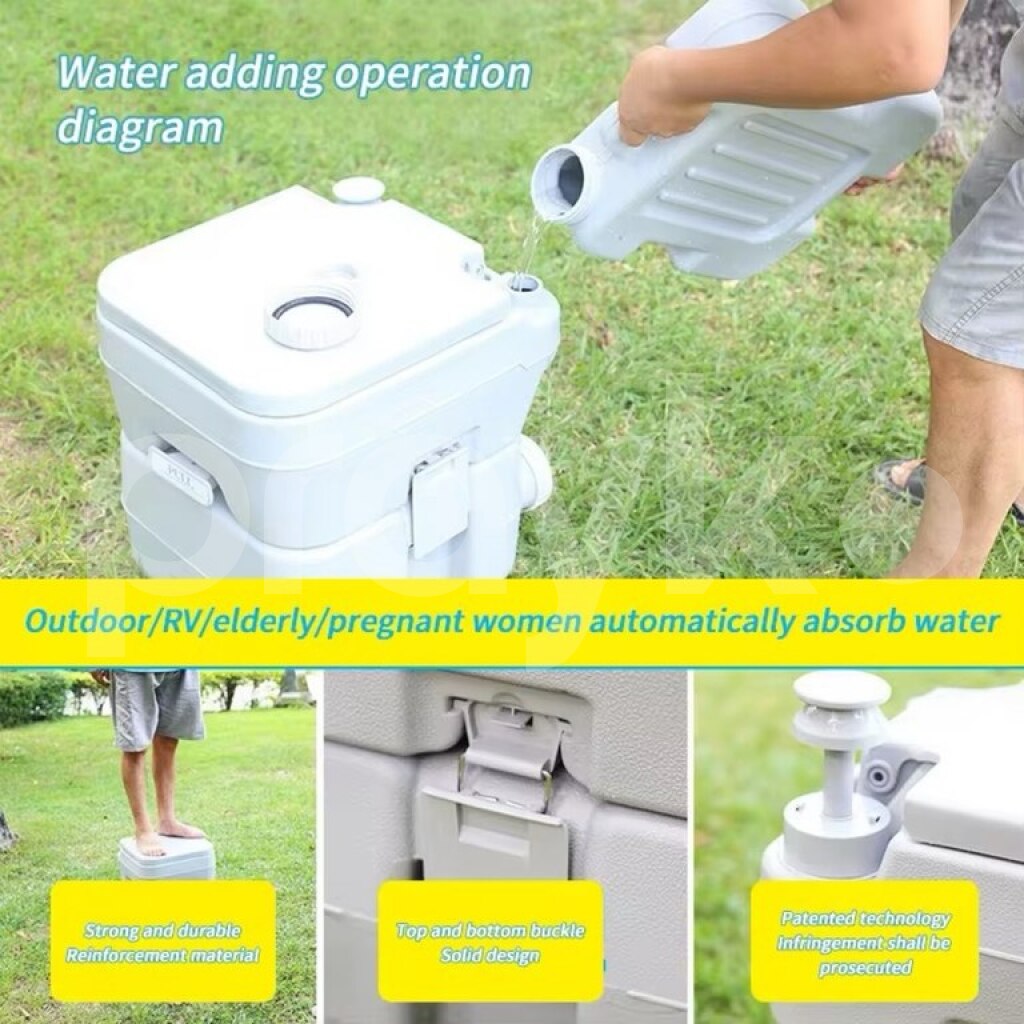 Water adding operation diagram

Outdoor/RV/elderly/pregnant women automatically absorb water

Strong and durable
Reinforcement material

Top and bottom buckle
Solid design

Patented technology
Infringement shall be
prosecuted