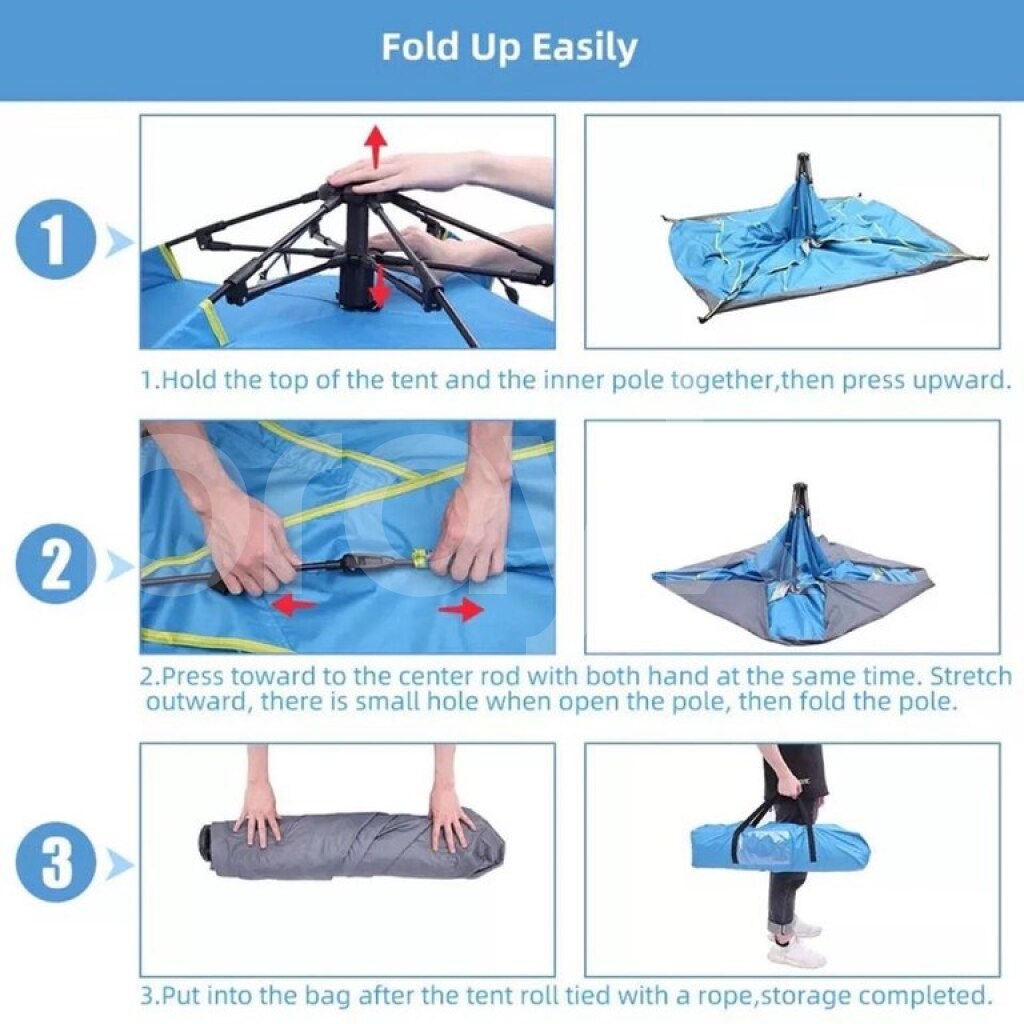 Fold Up Easily

1

1.Hold the top of the tent and the inner pole together,then press upward.

2

2.Press toward to the center rod with both hand at the same time. Stretch outward, there is small hole when open the pole, then fold the pole.

3

3.Put into the bag after the tent roll tied with a rope,storage completed.