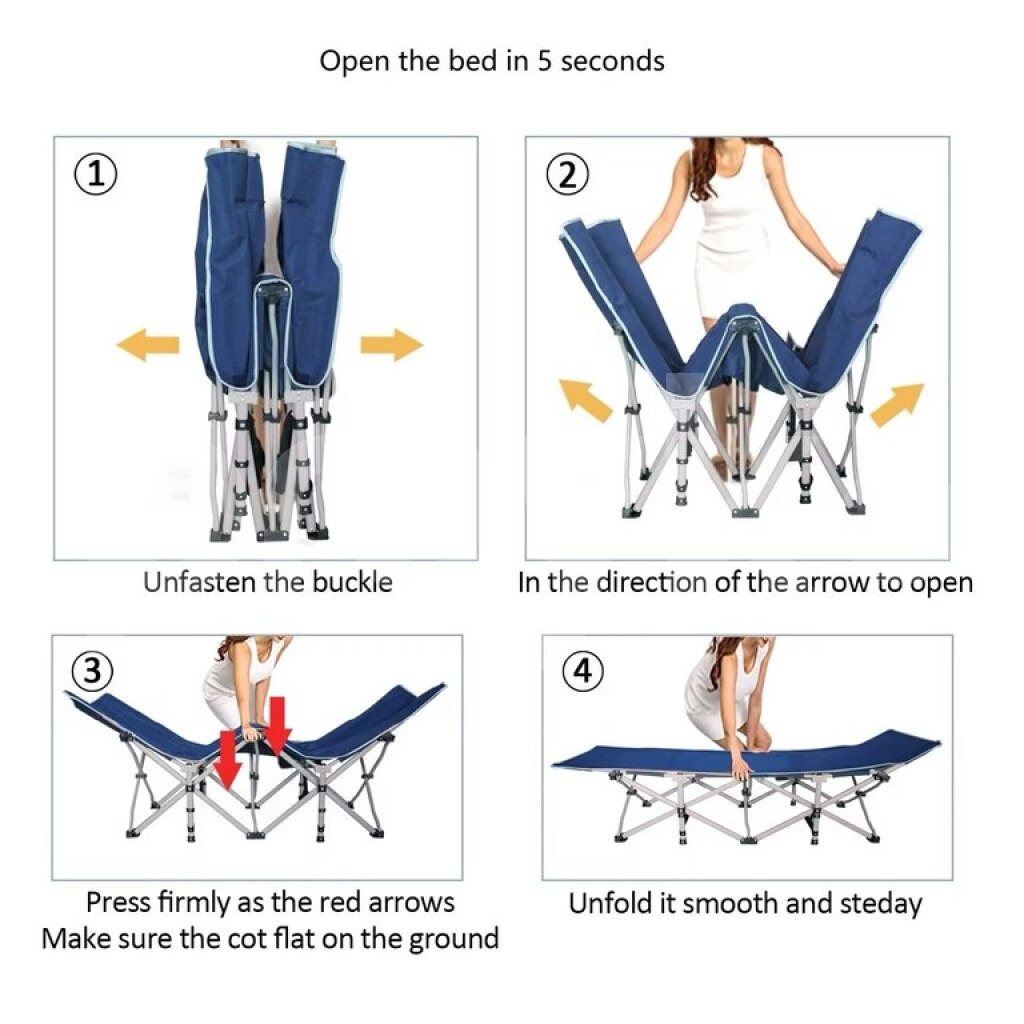 Open the bed in 5 seconds

①

Unfasten the buckle

②

In the direction of the arrow to open

③

Press firmly as the red arrows
Make sure the cot flat on the ground

④

Unfold it smooth and steday