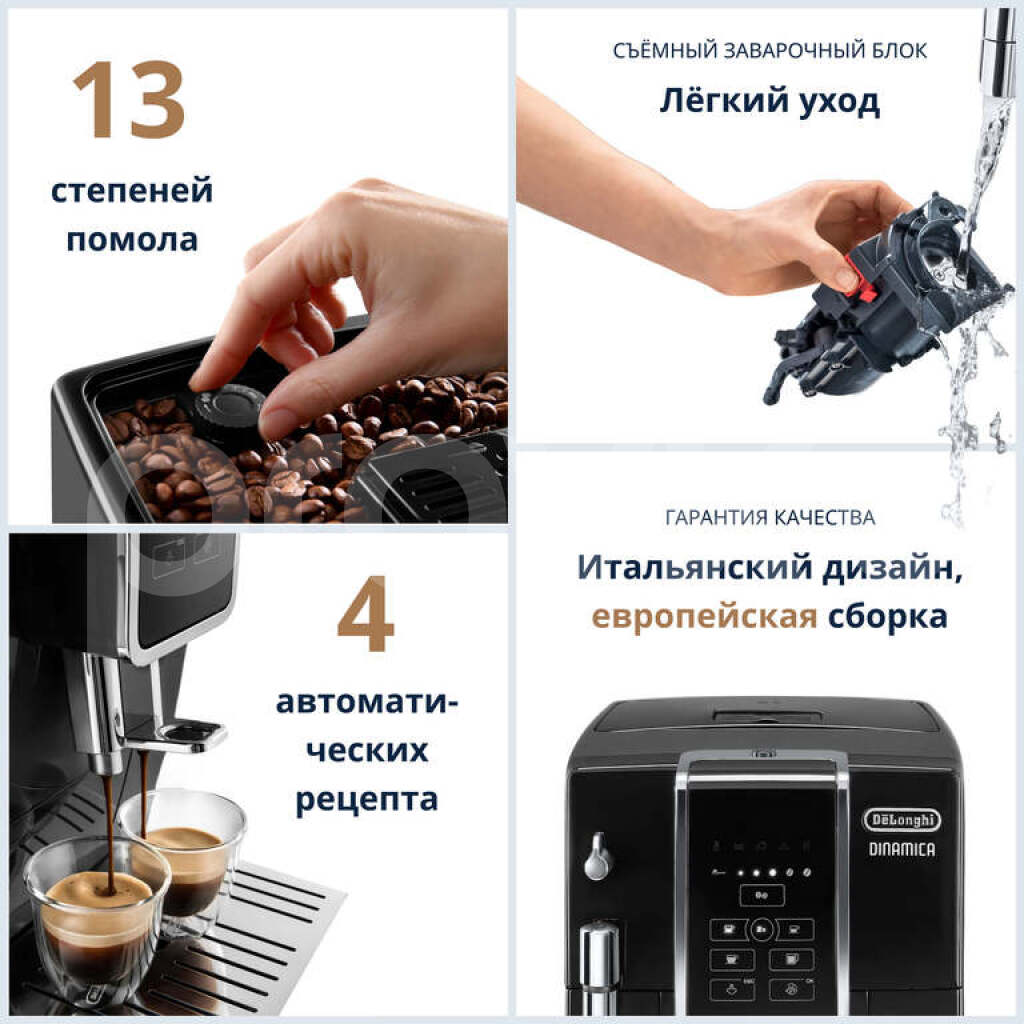 13

степеней помола

СЪЁМНЫЙ ЗАВАРОЧНЫЙ БЛОК

Лёгкий уход

4

автоматических рецепта

ГАРАНТИЯ КАЧЕСТВА

Итальянский дизайн, европейская сборка

DēLonghi

DINAMICA